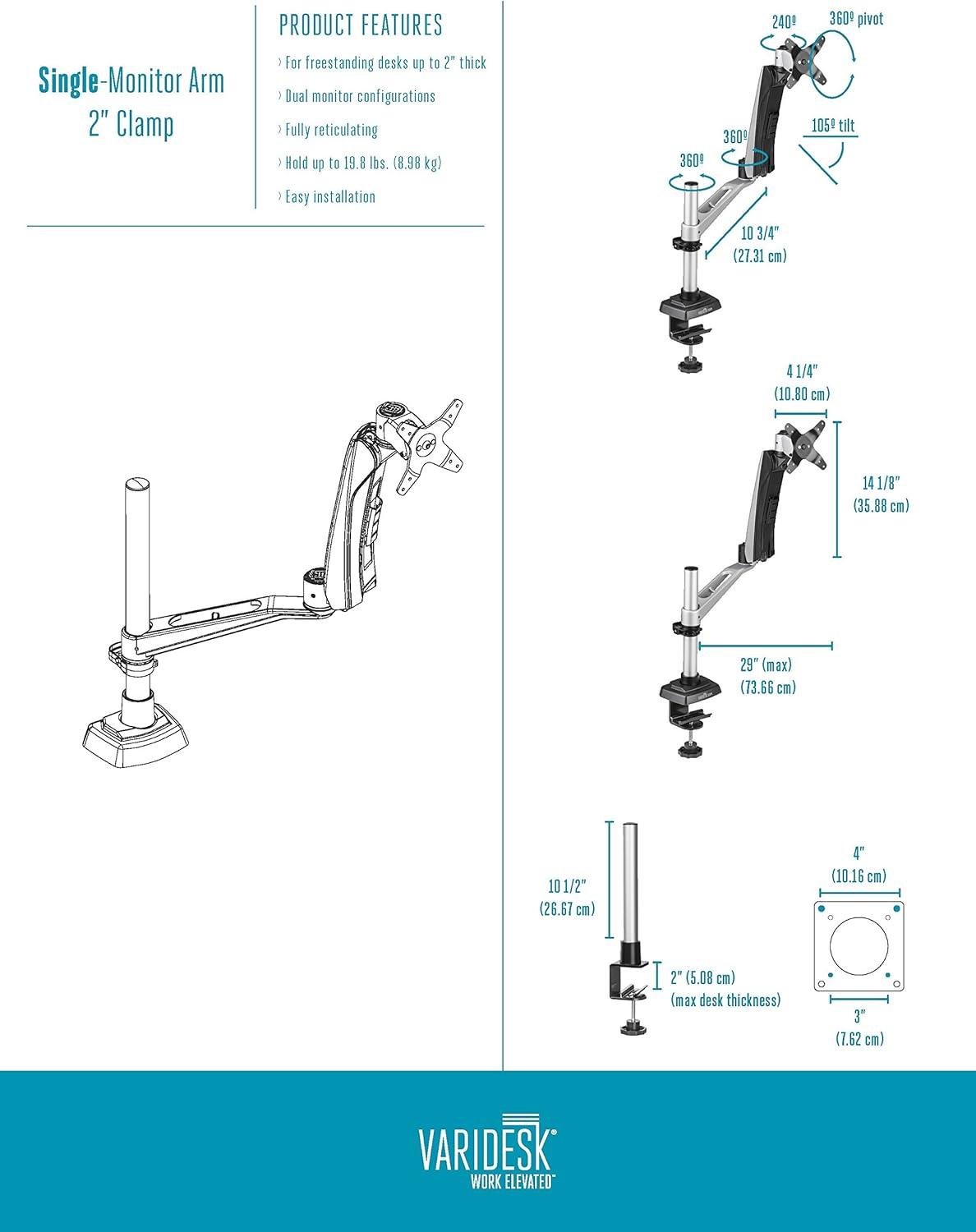 Single-Monitor Arm
2" Clamp

PRODUCT FEATURES

› For freestanding desks up to 2" thick

› Dual monitor configurations

› Fully reticulating

› Hold up to 19.8 lbs. (8.98 kg)

› Easy installation

240º

360º pivot

105º tilt

360º

360º

10 3/4"
(27.31 cm)

4 1/4"
(10.80 cm)

14 1/8"
(35.88 cm)

29" (max)
(73.66 cm)

10 1/2"
(26.67 cm)

2" (5.08 cm)
(max desk thickness)

4"
(10.16 cm)

3"
(7.62 cm)

VARIDESK®
WORK ELEVATED™